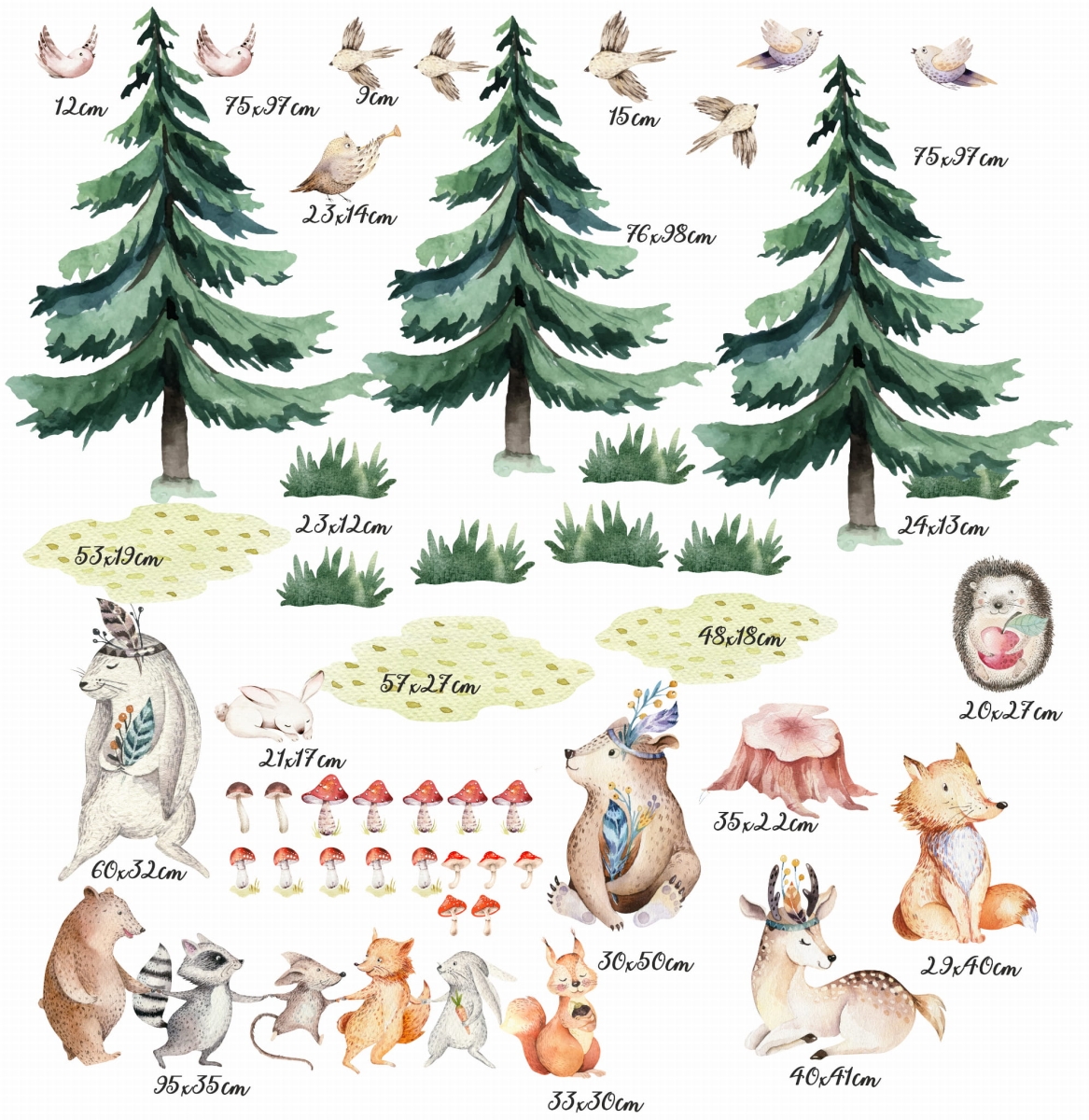 12cm

75x97cm

9cm

15cm

75x97cm

23x14cm

76x98cm

23x12cm

24x13cm

53x19cm

48x18cm

57x27cm

20x27cm

21x17cm

35x22cm

60x32cm

30x50cm

29x40cm

95x35cm

33x30cm

40x41cm